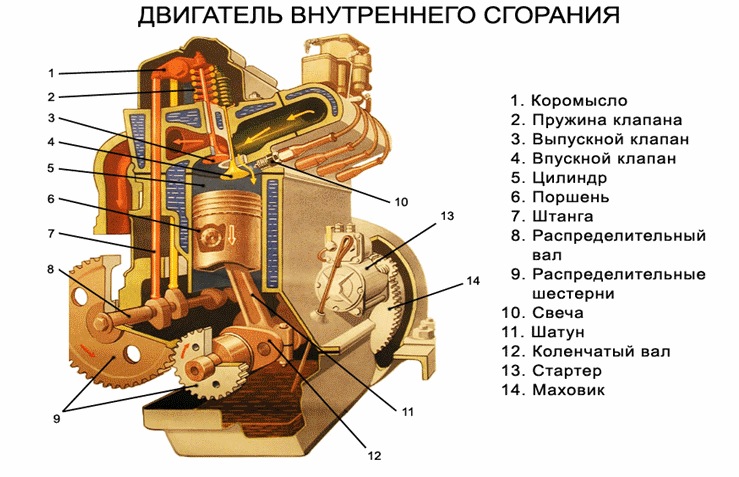 ДВИГАТЕЛЬ ВНУТРЕННЕГО СГОРАНИЯ

1
2
3
4
5
6
7
8
9
10
11
12
13
14

1. Коромысло
2. Пружина клапана
3. Выпускной клапан
4. Впускной клапан
5. Цилиндр
6. Поршень
7. Штанга
8. Распределительный вал
9. Распределительные шестерни
10. Свеча
11. Шатун
12. Коленчатый вал
13. Стартер
14. Маховик