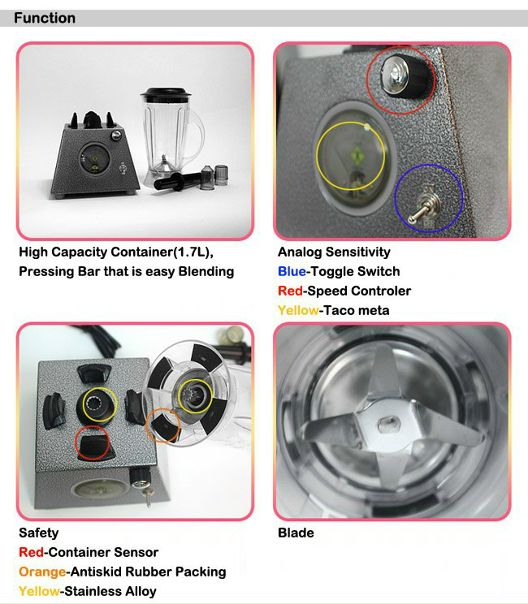 Function

High Capacity Container(1.7L), Pressing Bar that is easy Blending

Analog Sensitivity
Blue-Toggle Switch
Red-Speed Controler
Yellow-Taco meta

Safety
Red-Container Sensor
Orange-Antiskid Rubber Packing
Yellow-Stainless Alloy

Blade